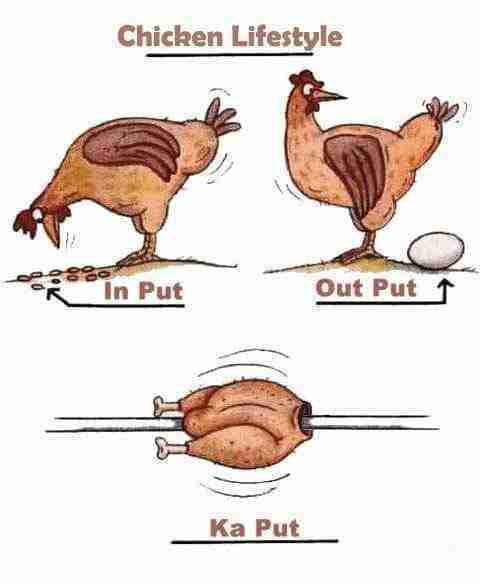 Chicken Lifestyle

In Put

Out Put

Ka Put